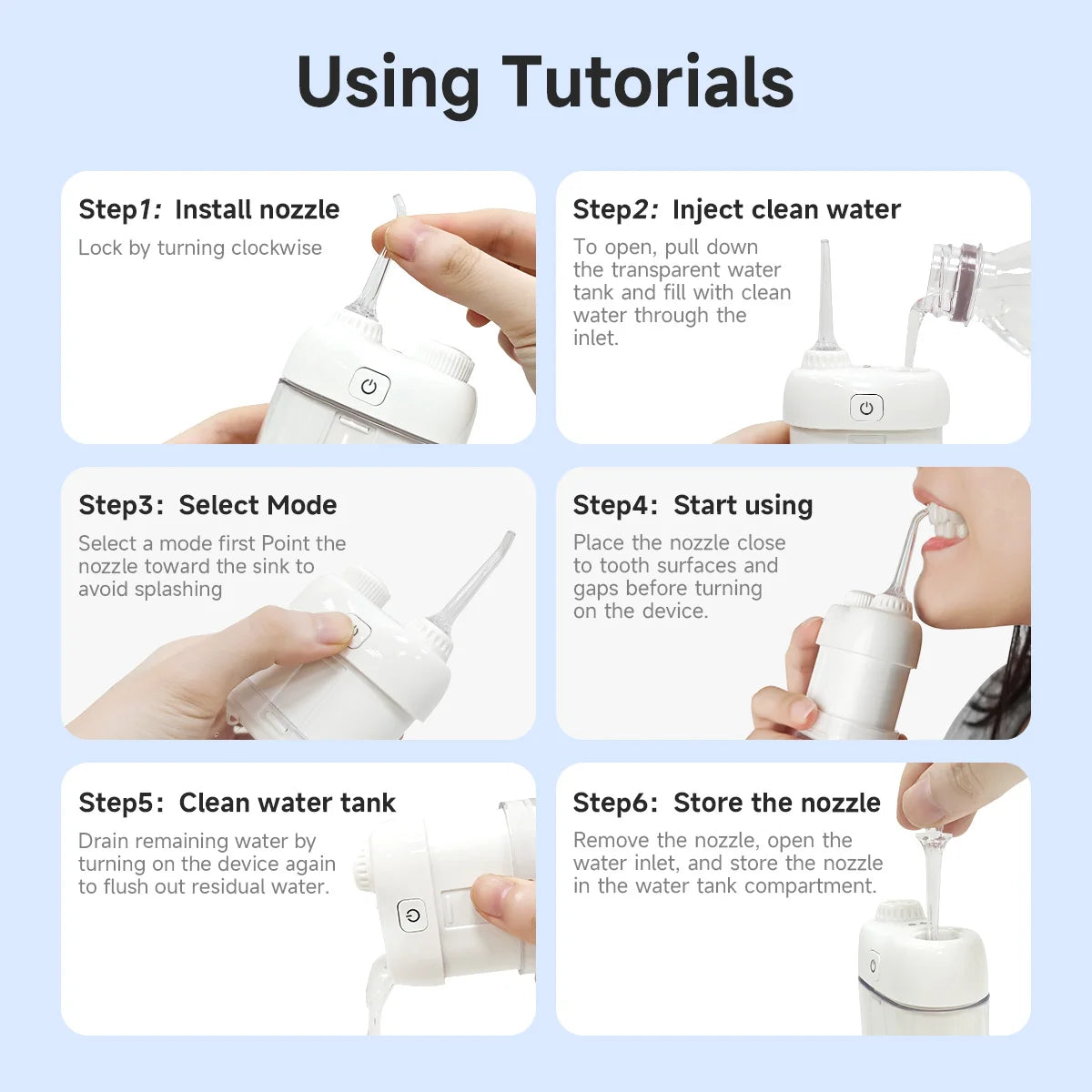 Using Tutorials

Step1: Install nozzle
Lock by turning clockwise

Step2: Inject clean water
To open, pull down the transparent water tank and fill with clean water through the inlet.

Step3: Select Mode
Select a mode first Point the nozzle toward the sink to avoid splashing

Step4: Start using
Place the nozzle close to tooth surfaces and gaps before turning on the device.

Step5: Clean water tank
Drain remaining water by turning on the device again to flush out residual water.

Step6: Store the nozzle
Remove the nozzle, open the water inlet, and store the nozzle in the water tank compartment.