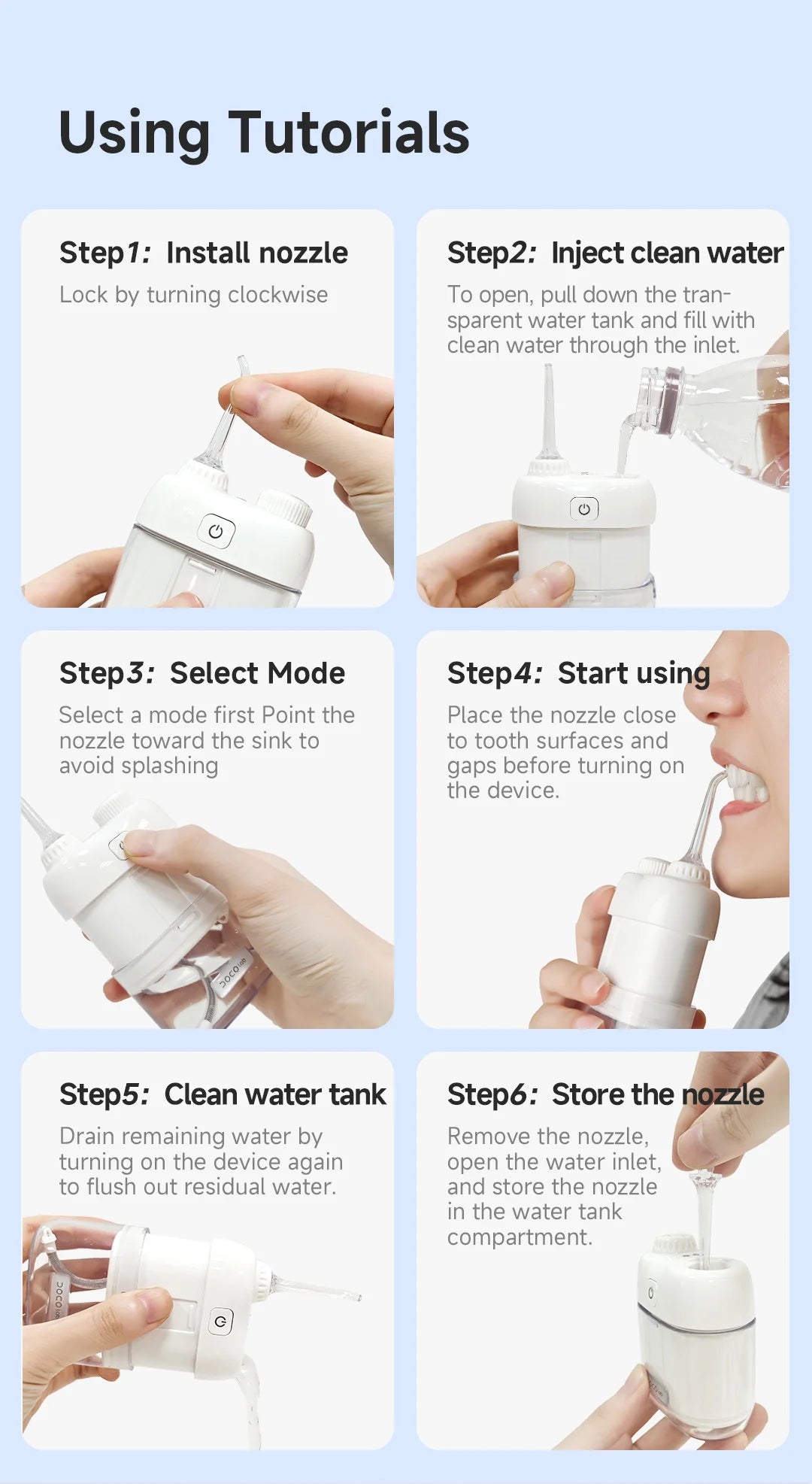 Using Tutorials

Step1: Install nozzle
Lock by turning clockwise

Step2: Inject clean water
To open, pull down the transparent water tank and fill with clean water through the inlet.

Step3: Select Mode
Select a mode first Point the nozzle toward the sink to avoid splashing

DOCO

Step4: Start using
Place the nozzle close to tooth surfaces and gaps before turning on the device.

Step5: Clean water tank
Drain remaining water by turning on the device again to flush out residual water.

DOCO

Step6: Store the nozzle
Remove the nozzle, open the water inlet, and store the nozzle in the water tank compartment.